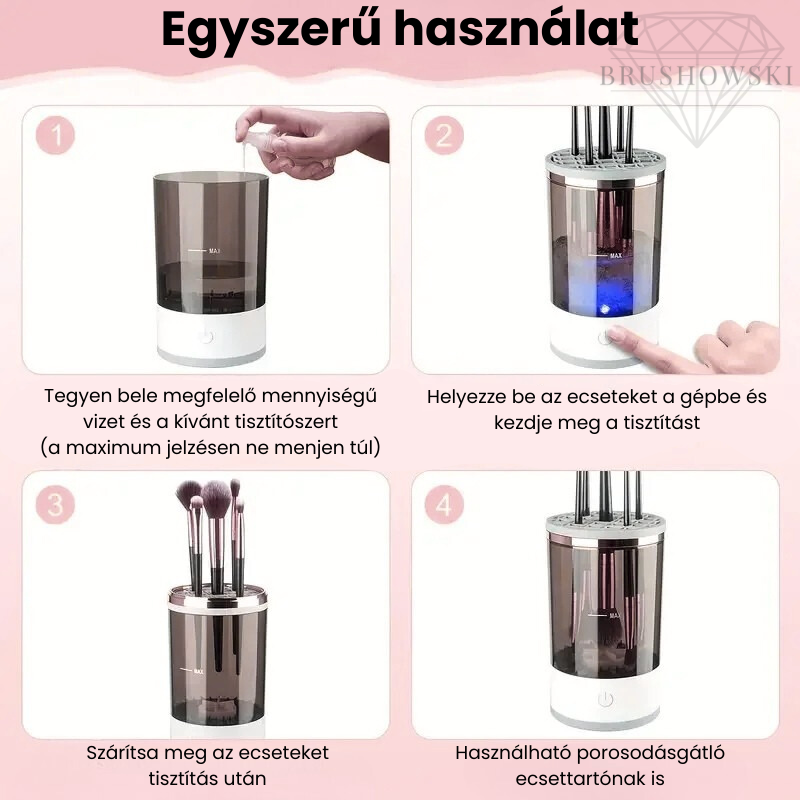 Egyszerű használat

BRUSHOWSKI

1

MAX

Tegyen bele megfelelő mennyiségű vizet és a kívánt tisztítószert (a maximum jelzésen ne menjen túl)

2

MAX

Helyezze be az ecseteket a gépbe és kezdje meg a tisztítást

3

MAX

Szárítsa meg az ecseteket tisztítás után

4

MAX

Használható porosodásgátló ecsettartónak is